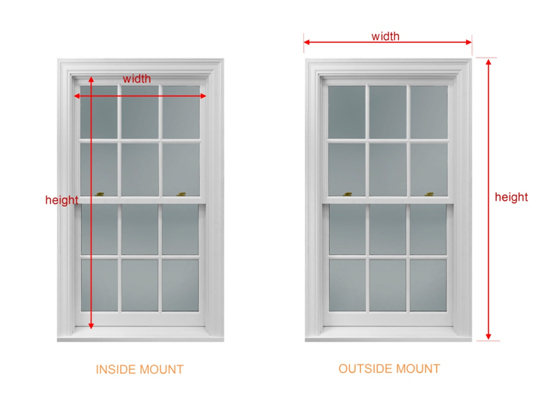 width

height

INSIDE MOUNT

width

height

OUTSIDE MOUNT